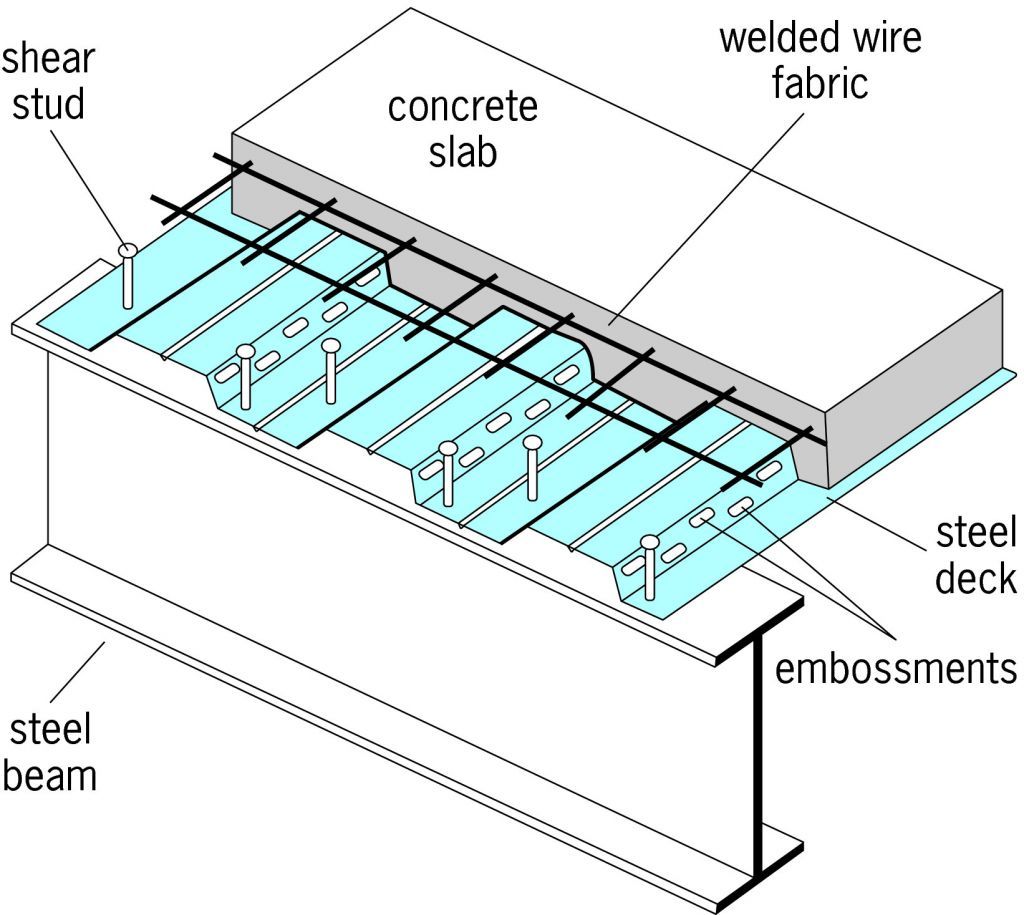 shear stud

concrete slab

welded wire fabric

steel deck

embossments

steel beam